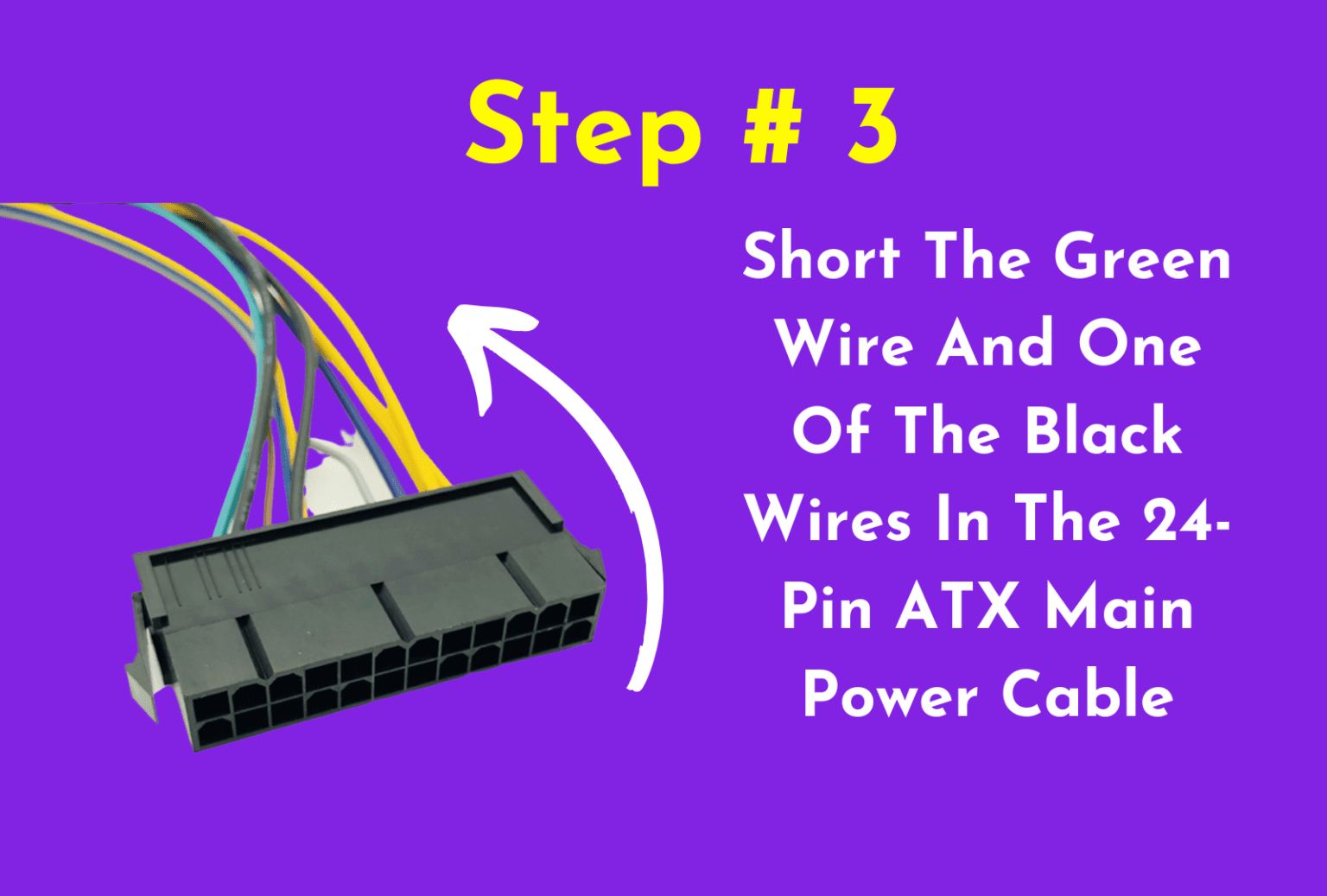 Step # 3

Short The Green Wire And One Of The Black Wires In The 24-Pin ATX Main Power Cable